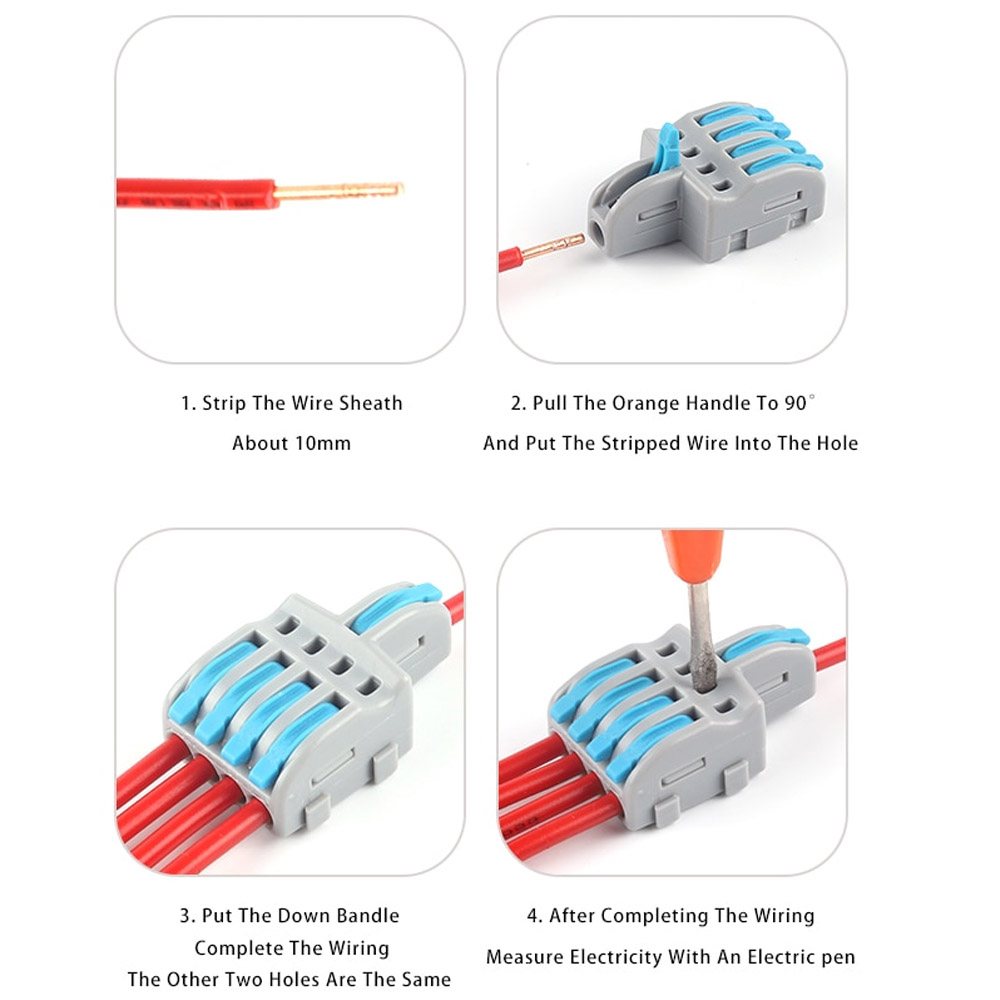 1. Strip The Wire Sheath
About 10mm

2. Pull The Orange Handle To 90°
And Put The Stripped Wire Into The Hole

3. Put The Down Bandle
Complete The Wiring
The Other Two Holes Are The Same

4. After Completing The Wiring
Measure Electricity With An Electric pen